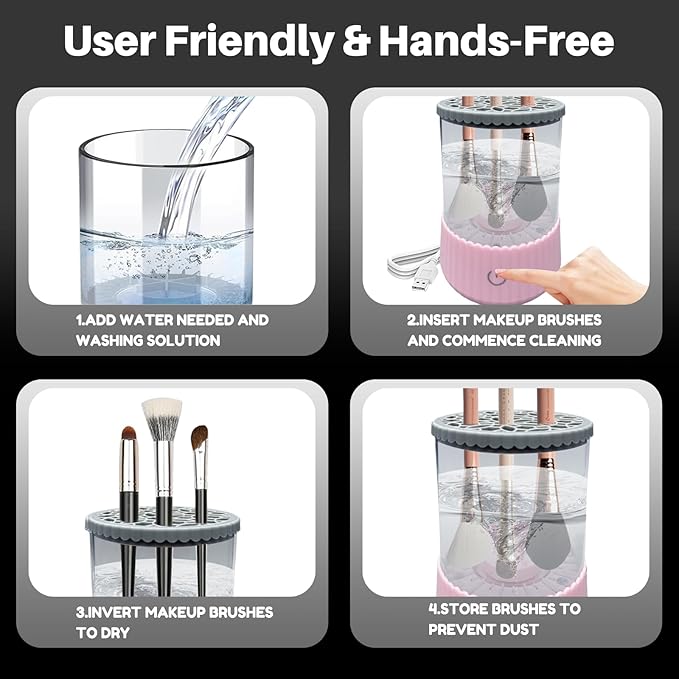 User Friendly & Hands-Free

1.ADD WATER NEEDED AND WASHING SOLUTION

2.INSERT MAKEUP BRUSHES AND COMMENCE CLEANING

3.INVERT MAKEUP BRUSHES TO DRY

4.STORE BRUSHES TO PREVENT DUST