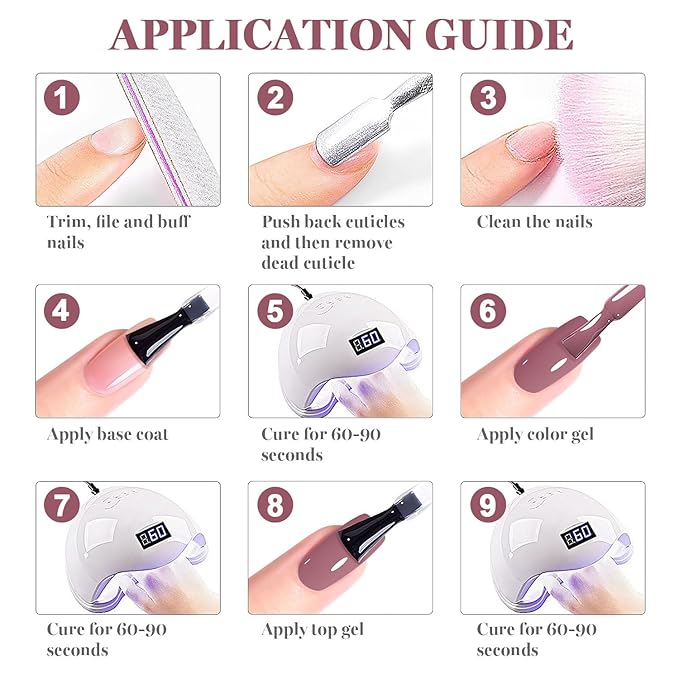 APPLICATION GUIDE

1

Trim, file and buff nails

2

Push back cuticles and then remove dead cuticle

3

Clean the nails

4

Apply base coat

5

60

Cure for 60-90 seconds

6

Apply color gel

7

60

Cure for 60-90 seconds

8

Apply top gel

9

60

Cure for 60-90 seconds