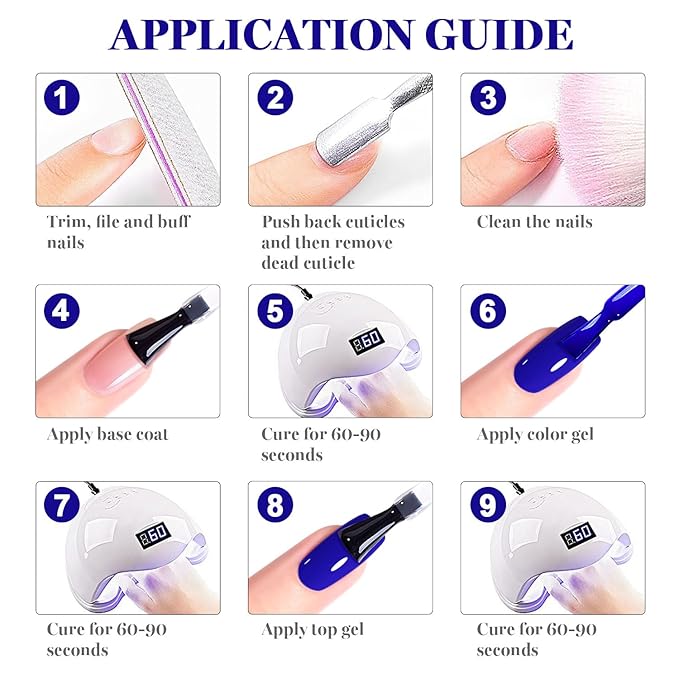 APPLICATION GUIDE

1
Trim, file and buff nails

2
Push back cuticles and then remove dead cuticle

3
Clean the nails

4
Apply base coat

5
60
Cure for 60-90 seconds

6
Apply color gel

7
60
Cure for 60-90 seconds

8
Apply top gel

9
60
Cure for 60-90 seconds