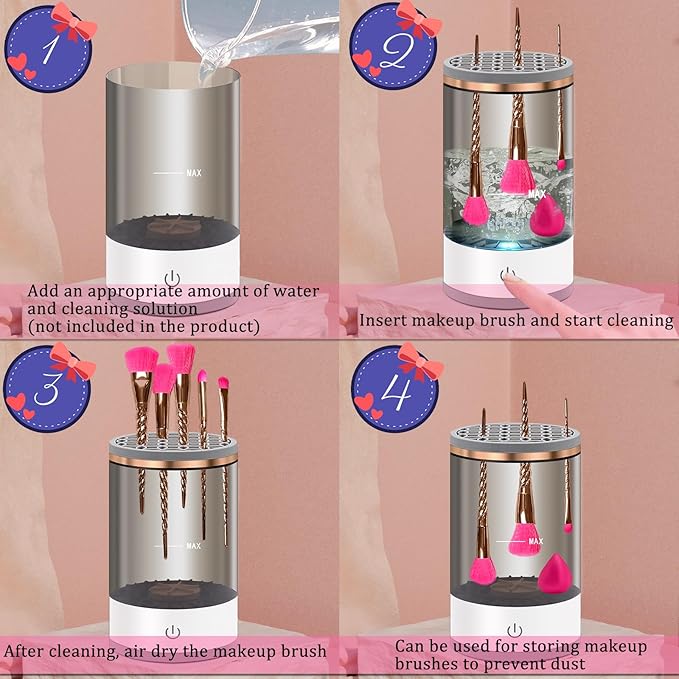 1

MAX

Add an appropriate amount of water and cleaning solution (not included in the product)

2

MAX

Insert makeup brush and start cleaning

3

MAX

After cleaning, air dry the makeup brush

4

MAX

Can be used for storing makeup brushes to prevent dust