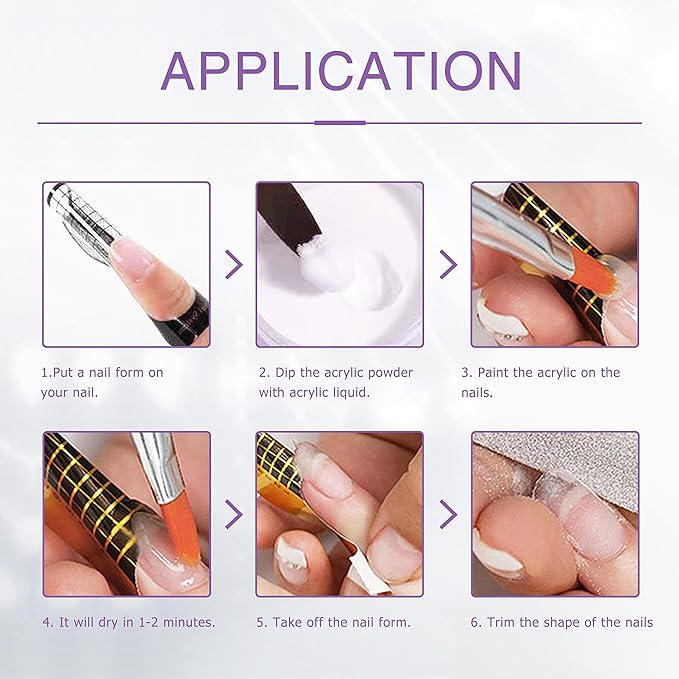 APPLICATION

1.Put a nail form on your nail.

2. Dip the acrylic powder with acrylic liquid.

3. Paint the acrylic on the nails.

4. It will dry in 1-2 minutes.

5. Take off the nail form.

6. Trim the shape of the nails