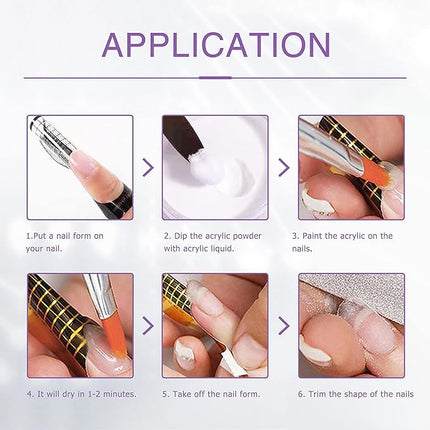 APPLICATION

1.Put a nail form on your nail.

2. Dip the acrylic powder with acrylic liquid.

3. Paint the acrylic on the nails.

4. It will dry in 1-2 minutes.

5. Take off the nail form.

6. Trim the shape of the nails