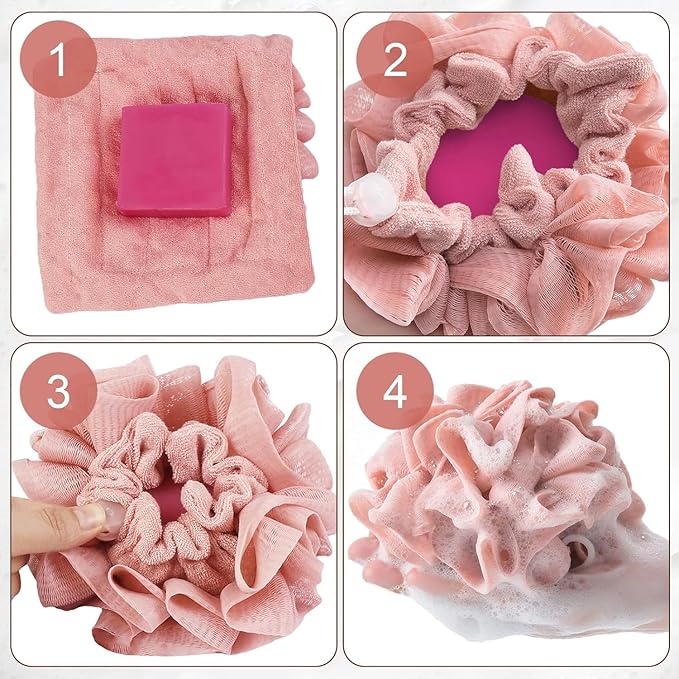 1

2

3

4