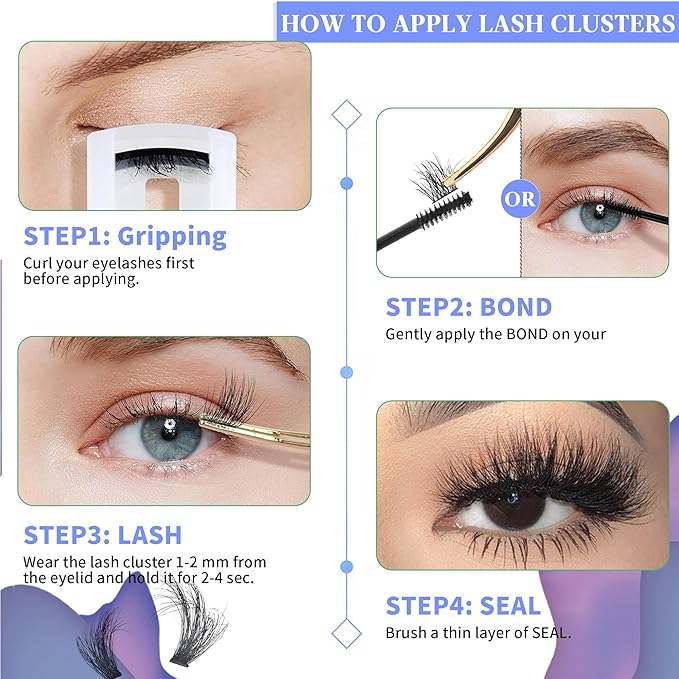 HOW TO APPLY LASH CLUSTERS

STEP1: Gripping
Curl your eyelashes first before applying.

OR

STEP2: BOND
Gently apply the BOND on your

STEP3: LASH
Wear the lash cluster 1-2 mm from the eyelid and hold it for 2-4 sec.

STEP4: SEAL
Brush a thin layer of SEAL.