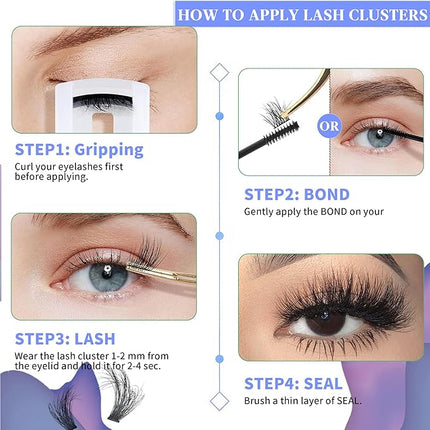 HOW TO APPLY LASH CLUSTERS

STEP1: Gripping
Curl your eyelashes first before applying.

OR

STEP2: BOND
Gently apply the BOND on your

STEP3: LASH
Wear the lash cluster 1-2 mm from the eyelid and hold it for 2-4 sec.

STEP4: SEAL
Brush a thin layer of SEAL.