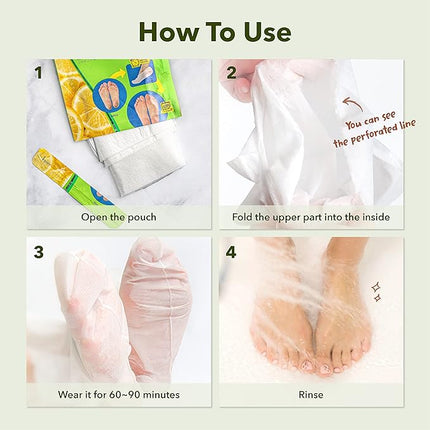 How To Use

1

Open the pouch

2

You can see the perforated line

Fold the upper part into the inside

3

Wear it for 60~90 minutes

4

Rinse