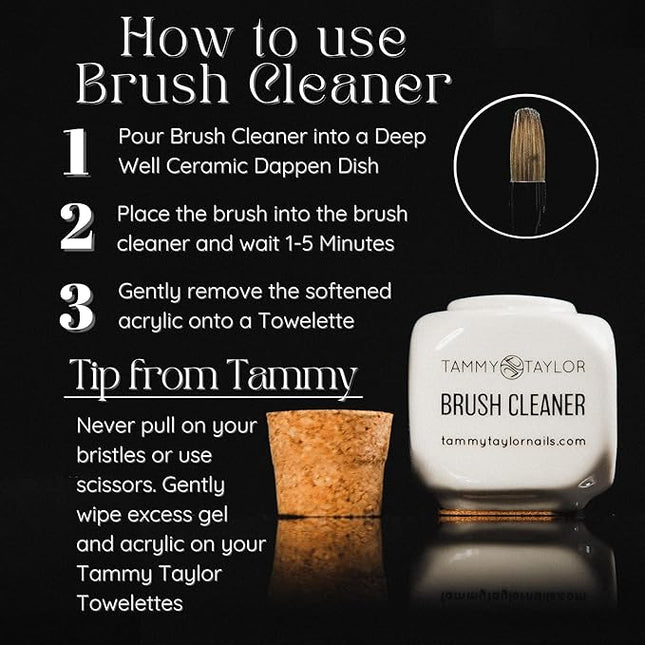 How to use Brush Cleaner

1 Pour Brush Cleaner into a Deep Well Ceramic Dappen Dish

2 Place the brush into the brush cleaner and wait 1-5 Minutes

3 Gently remove the softened acrylic onto a Towelette

Tip from Tammy

Never pull on your bristles or use scissors. Gently wipe excess gel and acrylic on your Tammy Taylor Towelettes

TAMMY TAYLOR
BRUSH CLEANER
tammytaylornails.com