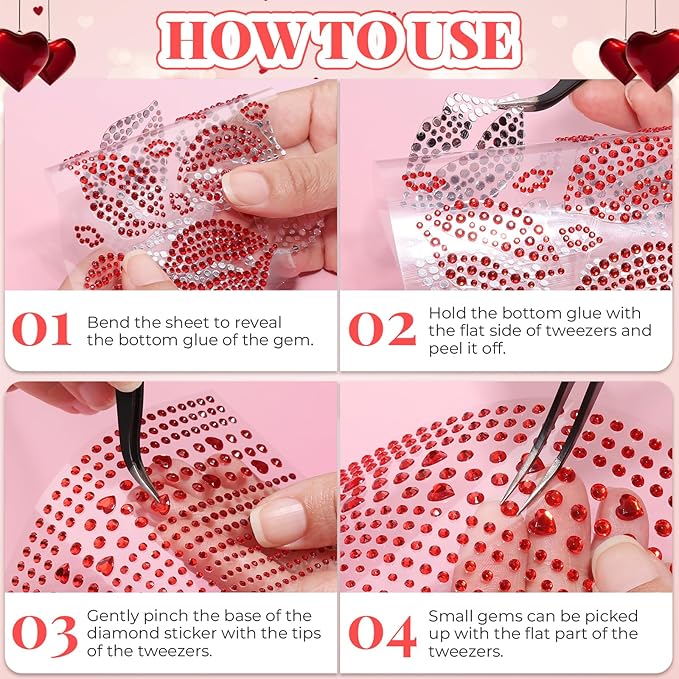 HOW TO USE

01 Bend the sheet to reveal the bottom glue of the gem.

02 Hold the bottom glue with the flat side of tweezers and peel it off.

03 Gently pinch the base of the diamond sticker with the tips of the tweezers.

04 Small gems can be picked up with the flat part of the tweezers.