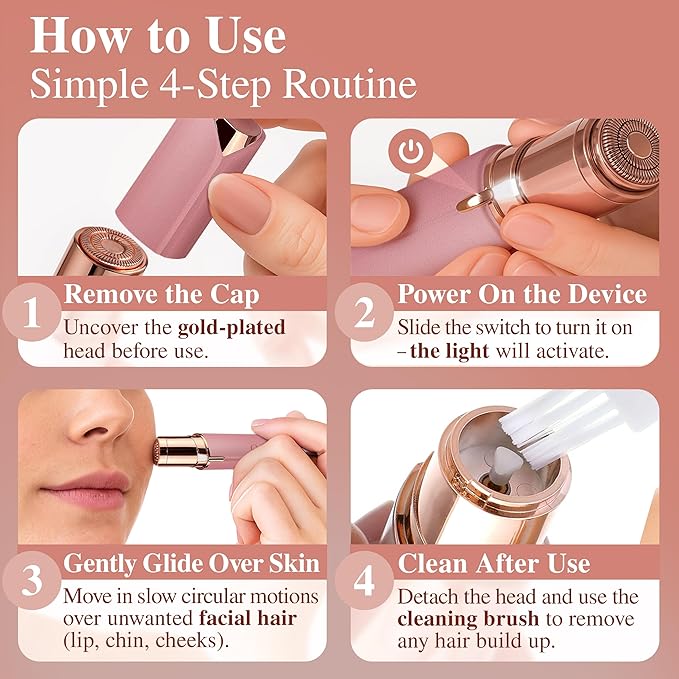 How to Use
Simple 4-Step Routine

1 Remove the Cap
Uncover the gold-plated head before use.

2 Power On the Device
Slide the switch to turn it on – the light will activate.

3 Gently Glide Over Skin
Move in slow circular motions over unwanted facial hair (lip, chin, cheeks).

4 Clean After Use
Detach the head and use the cleaning brush to remove any hair build up.