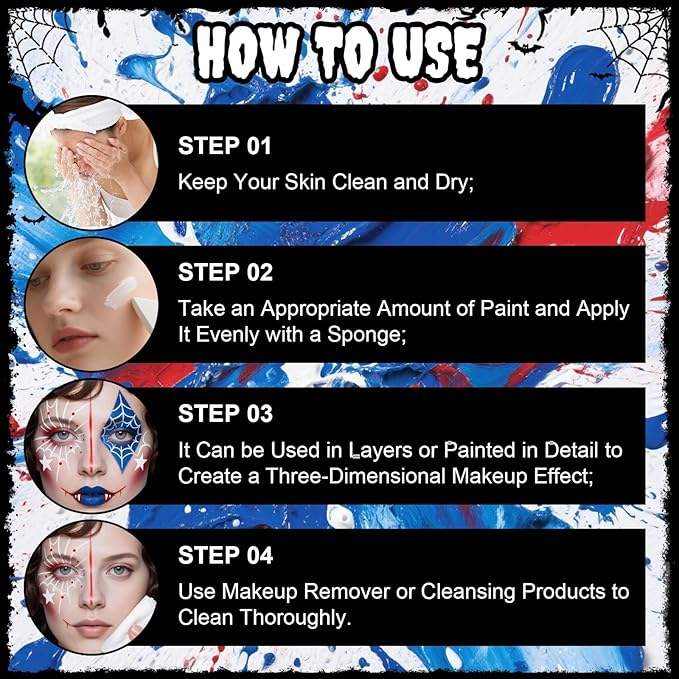 HOW TO USE

STEP 01
Keep Your Skin Clean and Dry;

STEP 02
Take an Appropriate Amount of Paint and Apply It Evenly with a Sponge;

STEP 03
It Can be Used in Layers or Painted in Detail to Create a Three-Dimensional Makeup Effect;

STEP 04
Use Makeup Remover or Cleansing Products to Clean Thoroughly.