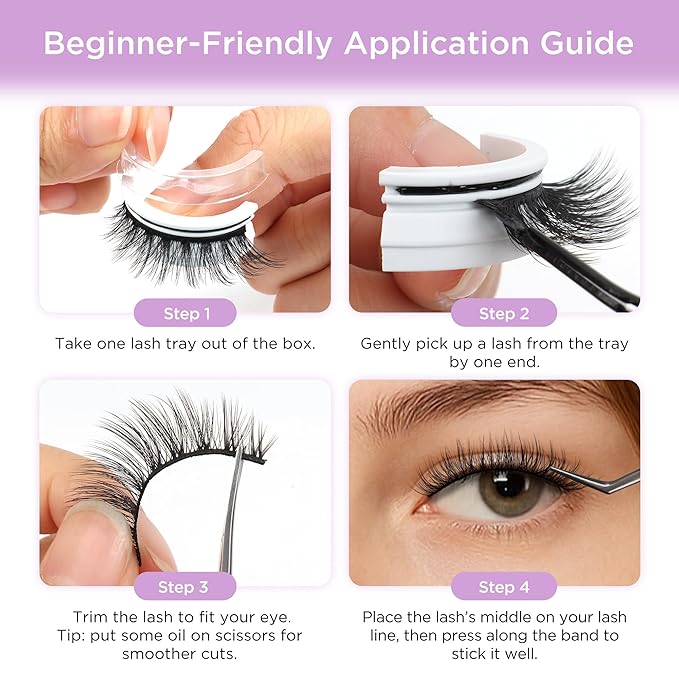 Beginner-Friendly Application Guide

Step 1

Take one lash tray out of the box.

Step 2

Gently pick up a lash from the tray by one end.

Step 3

Trim the lash to fit your eye. Tip: put some oil on scissors for smoother cuts.

Step 4

Place the lash's middle on your lash line, then press along the band to stick it well.