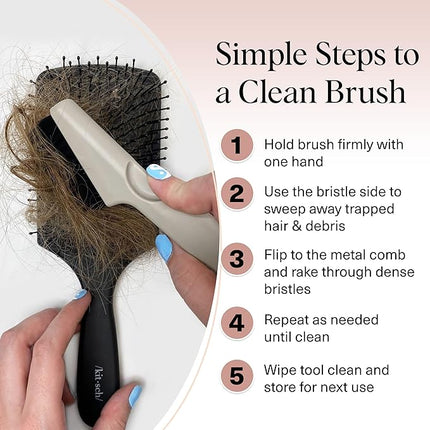 /kit·sch/

Simple Steps to a Clean Brush

1 Hold brush firmly with one hand

2 Use the bristle side to sweep away trapped hair & debris

3 Flip to the metal comb and rake through dense bristles

4 Repeat as needed until clean

5 Wipe tool clean and store for next use