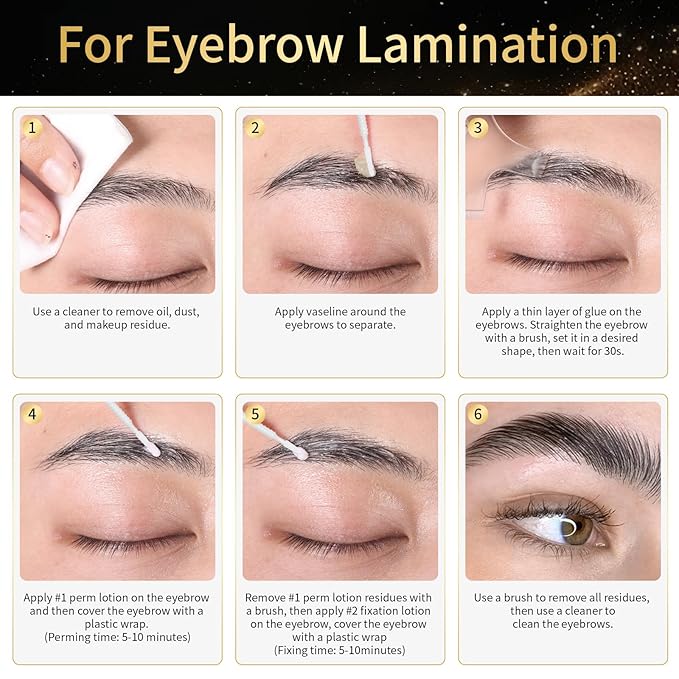 For Eyebrow Lamination

1

Use a cleaner to remove oil, dust, and makeup residue.

2

Apply vaseline around the eyebrows to separate.

3

Apply a thin layer of glue on the eyebrows. Straighten the eyebrow with a brush, set it in a desired shape, then wait for 30s.

4

Apply #1 perm lotion on the eyebrow and then cover the eyebrow with a plastic wrap.
(Perming time: 5-10 minutes)

5

Remove #1 perm lotion residues with a brush, then apply #2 fixation lotion on the eyebrow, cover the eyebrow with a plastic wrap
(Fixing time: 5-10minutes)

6

Use a brush to remove all residues, then use a cleaner to clean the eyebrows.