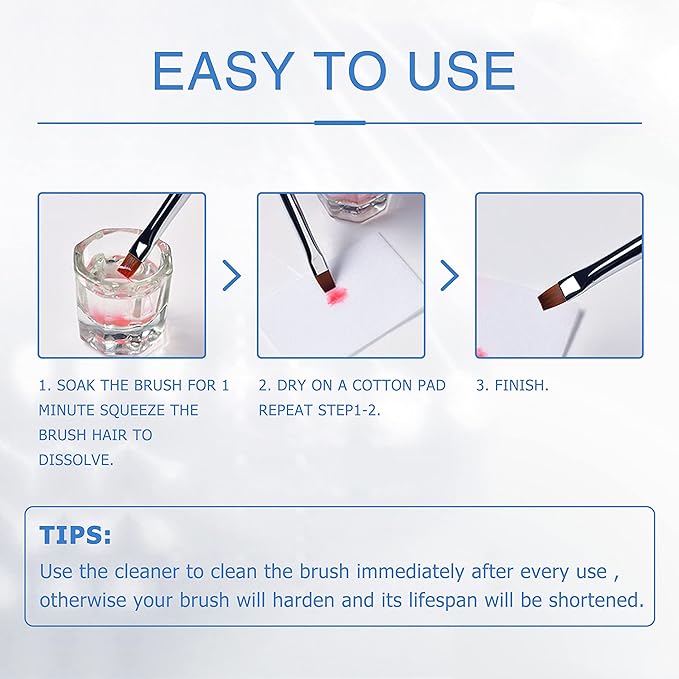 EASY TO USE

1. SOAK THE BRUSH FOR 1 MINUTE SQUEEZE THE BRUSH HAIR TO DISSOLVE.

2. DRY ON A COTTON PAD REPEAT STEP1-2.

3. FINISH.

TIPS:
Use the cleaner to clean the brush immediately after every use , otherwise your brush will harden and its lifespan will be shortened.