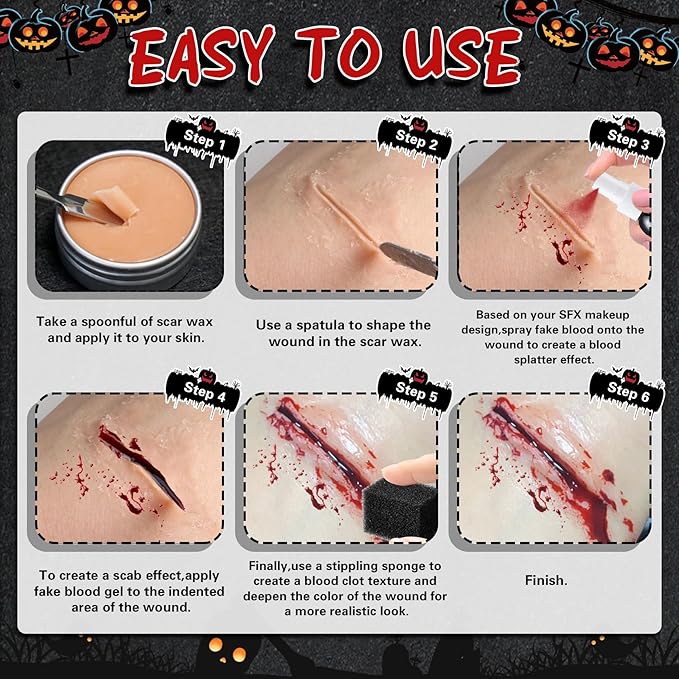 EASY TO USE

Step 1

Take a spoonful of scar wax and apply it to your skin.

Step 2

Use a spatula to shape the wound in the scar wax.

Step 3

Based on your SFX makeup design,spray fake blood onto the wound to create a blood splatter effect.

Step 4

To create a scab effect,apply fake blood gel to the indented area of the wound.

Step 5

Finally,use a stippling sponge to create a blood clot texture and deepen the color of the wound for a more realistic look.

Step 6

Finish.