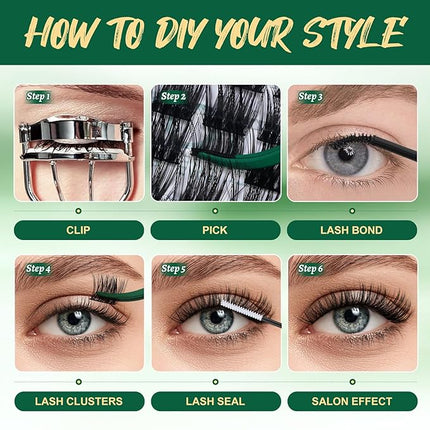 HOW TO DIY YOUR STYLE

Step 1

CLIP

Step 2

PICK

Step 3

LASH BOND

Step 4

LASH CLUSTERS

Step 5

LASH SEAL

Step 6

SALON EFFECT