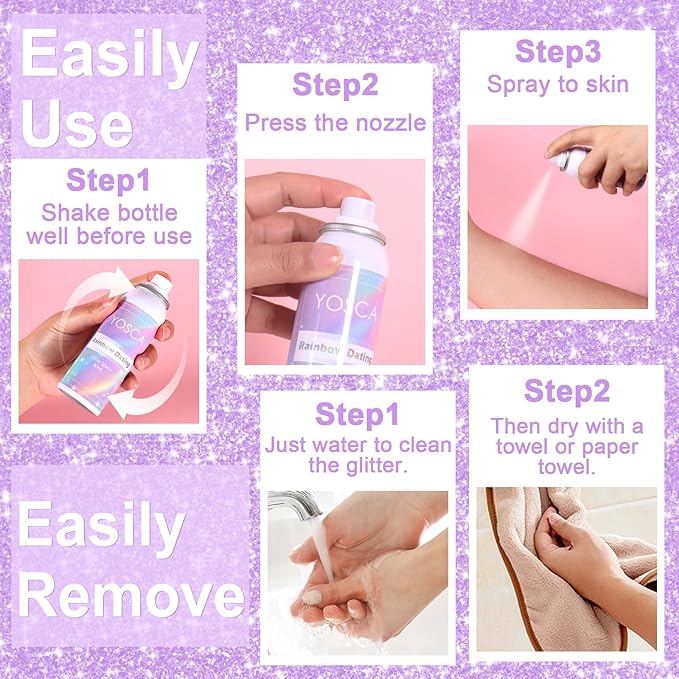 Easily Use

Step1
Shake bottle well before use

YOSCA
Rainbow Dating

Step2
Press the nozzle

YOSCA
Rainbow Dating

Step3
Spray to skin

Easily Remove

Step1
Just water to clean the glitter.

Step2
Then dry with a towel or paper towel.