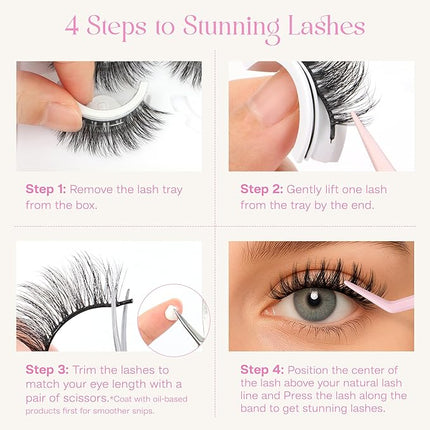 4 Steps to Stunning Lashes

Step 1: Remove the lash tray from the box.

Step 2: Gently lift one lash from the tray by the end.

Step 3: Trim the lashes to match your eye length with a pair of scissors.*Coat with oil-based products first for smoother snips.

Step 4: Position the center of the lash above your natural lash line and Press the lash along the band to get stunning lashes.