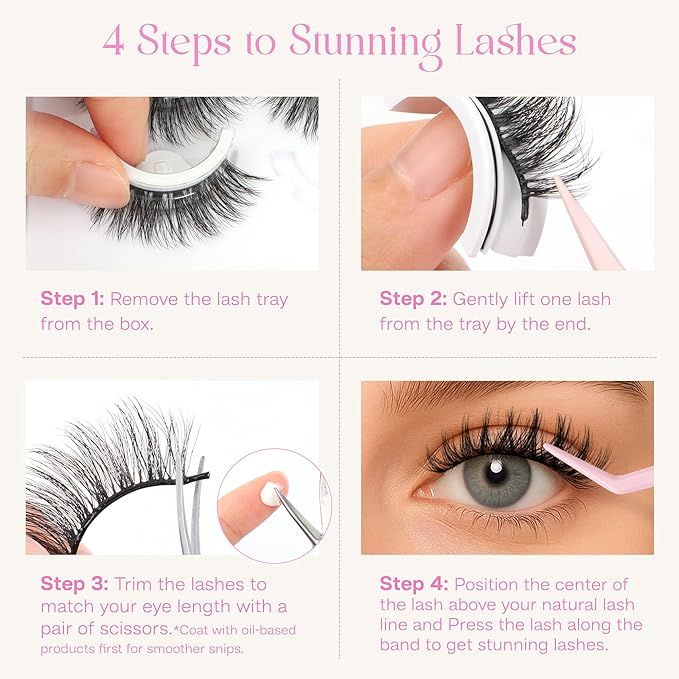 4 Steps to Stunning Lashes

Step 1: Remove the lash tray from the box.

Step 2: Gently lift one lash from the tray by the end.

Step 3: Trim the lashes to match your eye length with a pair of scissors.*Coat with oil-based products first for smoother snips.

Step 4: Position the center of the lash above your natural lash line and Press the lash along the band to get stunning lashes.