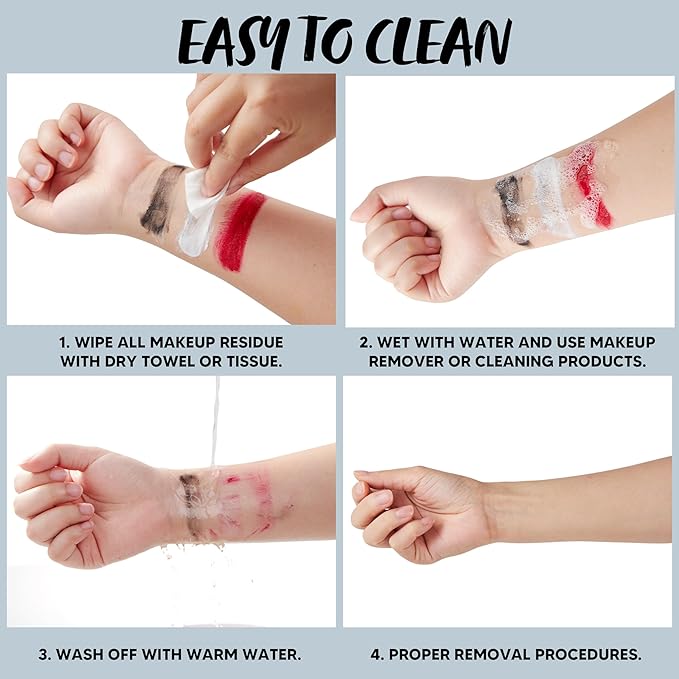 EASY TO CLEAN

1. WIPE ALL MAKEUP RESIDUE WITH DRY TOWEL OR TISSUE.

2. WET WITH WATER AND USE MAKEUP REMOVER OR CLEANING PRODUCTS.

3. WASH OFF WITH WARM WATER.

4. PROPER REMOVAL PROCEDURES.