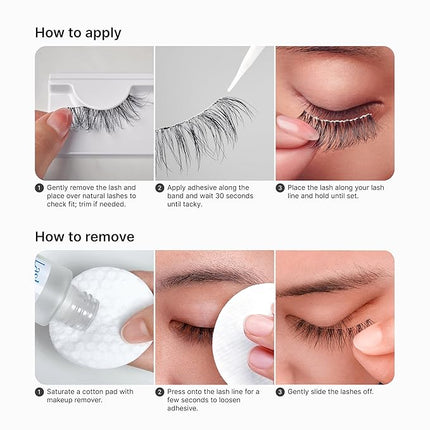 How to apply

1 Gently remove the lash and place over natural lashes to check fit; trim if needed.

2 Apply adhesive along the band and wait 30 seconds until tacky.

3 Place the lash along your lash line and hold until set.

How to remove

1 Saturate a cotton pad with makeup remover.

2 Press onto the lash line for a few seconds to loosen adhesive.

3 Gently slide the lashes off.