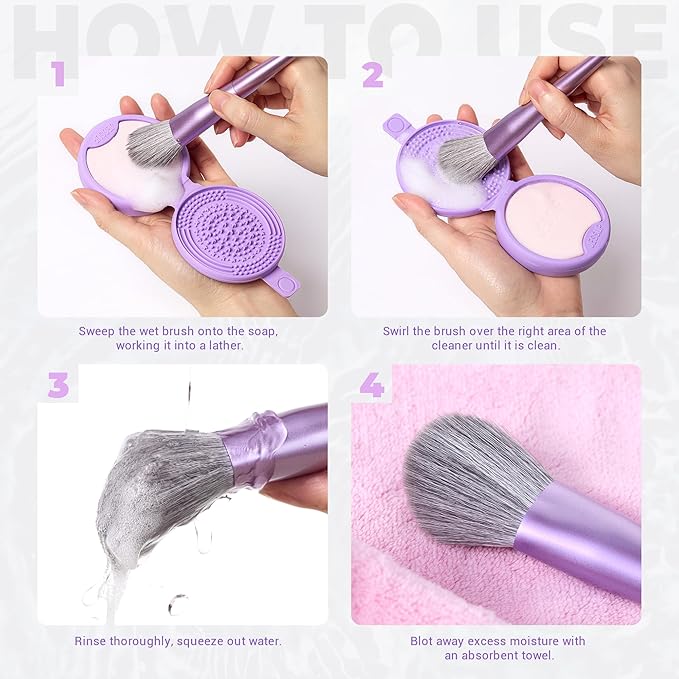 HOW TO USE

1

Sweep the wet brush onto the soap, working it into a lather.

2

Swirl the brush over the right area of the cleaner until it is clean.

3

Rinse thoroughly, squeeze out water.

4

Blot away excess moisture with an absorbent towel.