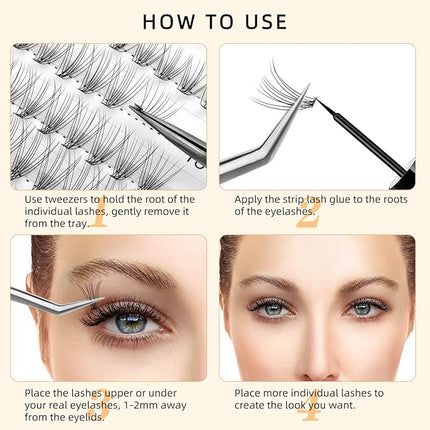 HOW TO USE

Use tweezers to hold the root of the individual lashes, gently remove it from the tray.

1

Apply the strip lash glue to the roots of the eyelashes.

2

Place the lashes upper or under your real eyelashes, 1-2mm away from the eyelids.

3

Place more individual lashes to create the look you want.

4