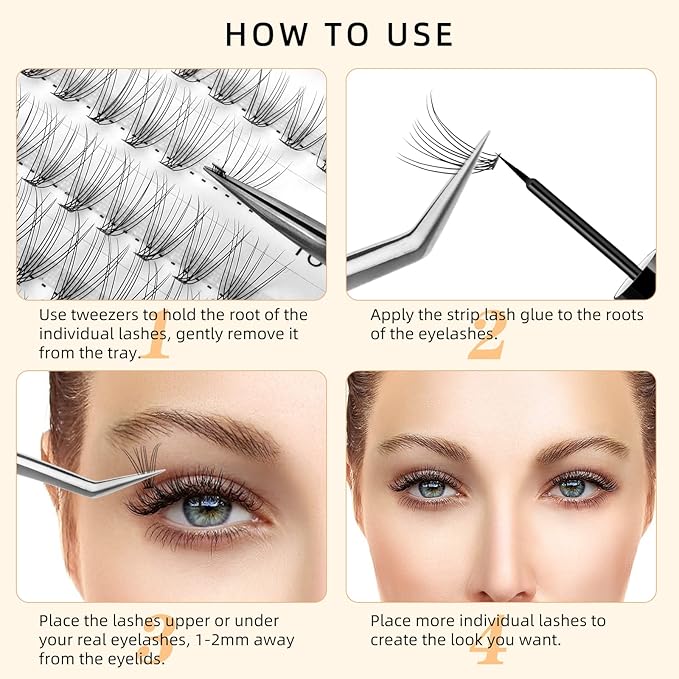 HOW TO USE

Use tweezers to hold the root of the individual lashes, gently remove it from the tray.
1

Apply the strip lash glue to the roots of the eyelashes.
2

Place the lashes upper or under your real eyelashes, 1-2mm away from the eyelids.
3

Place more individual lashes to create the look you want.
4