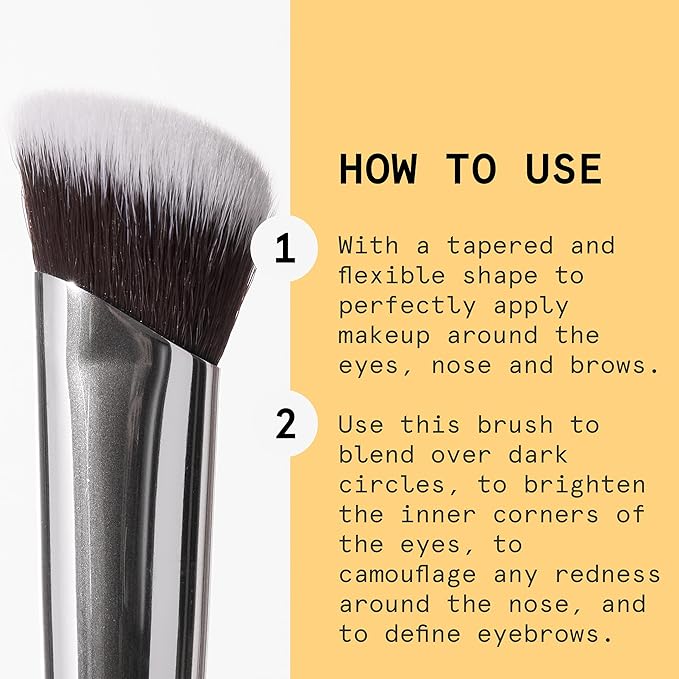 HOW TO USE

1 With a tapered and flexible shape to perfectly apply makeup around the eyes, nose and brows.

2 Use this brush to blend over dark circles, to brighten the inner corners of the eyes, to camouflage any redness around the nose, and to define eyebrows.