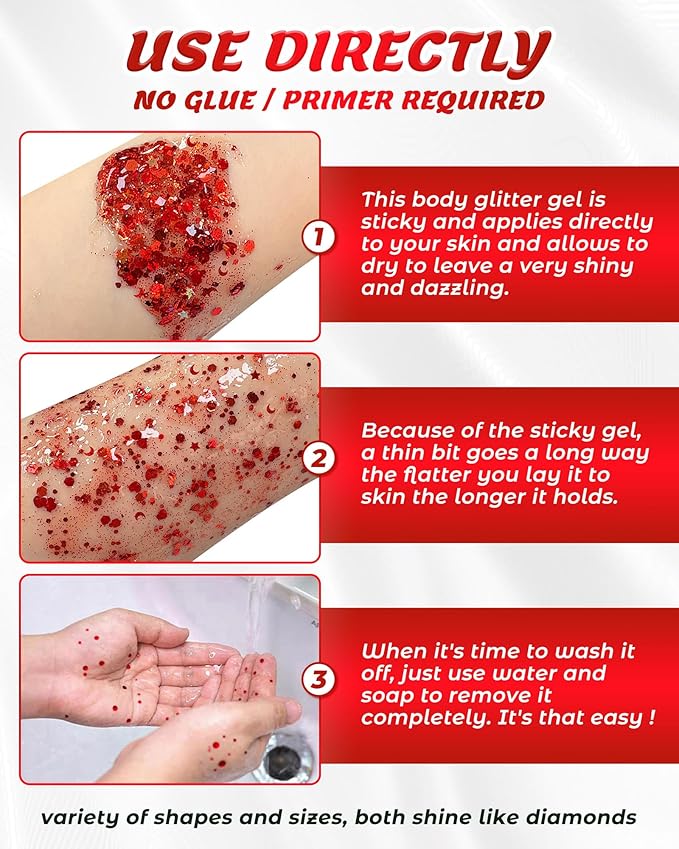 USE DIRECTLY
NO GLUE / PRIMER REQUIRED

1

This body glitter gel is sticky and applies directly to your skin and allows to dry to leave a very shiny and dazzling.

2

Because of the sticky gel, a thin bit goes a long way the flatter you lay it to skin the longer it holds.

3

When it's time to wash it off, just use water and soap to remove it completely. It's that easy !

variety of shapes and sizes, both shine like diamonds