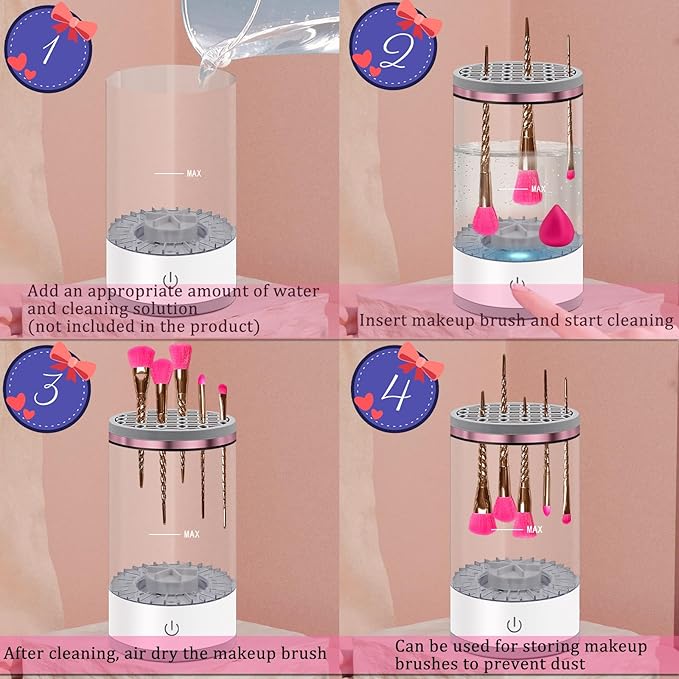 1

MAX

Add an appropriate amount of water and cleaning solution (not included in the product)

2

MAX

Insert makeup brush and start cleaning

3

MAX

After cleaning, air dry the makeup brush

4

MAX

Can be used for storing makeup brushes to prevent dust