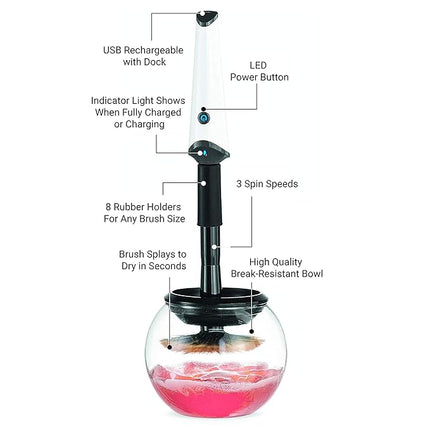 USB Rechargeable with Dock

LED Power Button

Indicator Light Shows When Fully Charged or Charging

3 Spin Speeds

8 Rubber Holders For Any Brush Size

Brush Splays to Dry in Seconds

High Quality Break-Resistant Bowl