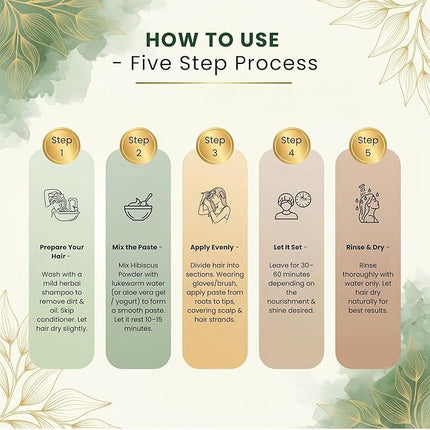 HOW TO USE
- Five Step Process

Step 1

Prepare Your Hair -

Wash with a mild herbal shampoo to remove dirt & oil. Skip conditioner. Let hair dry slightly.

Step 2

Mix the Paste -

Mix Hibiscus Powder with lukewarm water (or aloe vera gel / yogurt) to form a smooth paste. Let it rest 10–15 minutes.

Step 3

Apply Evenly -

Divide hair into sections. Wearing gloves/brush, apply paste from roots to tips, covering scalp & hair strands.

Step 4

Let It Set -

Leave for 30–60 minutes depending on the nourishment & shine desired.

Step 5

Rinse & Dry -

Rinse thoroughly with water only. Let hair dry naturally for best results.