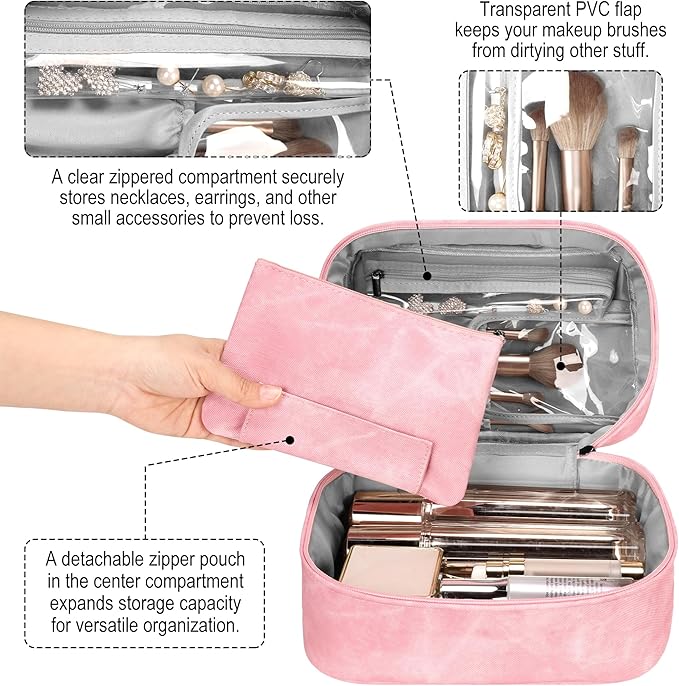 Transparent PVC flap keeps your makeup brushes from dirtying other stuff.

A clear zippered compartment securely stores necklaces, earrings, and other small accessories to prevent loss.

A detachable zipper pouch in the center compartment expands storage capacity for versatile organization.