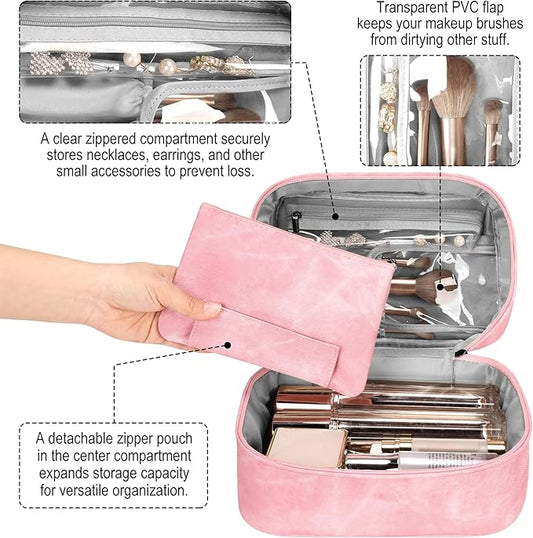 Transparent PVC flap keeps your makeup brushes from dirtying other stuff.

A clear zippered compartment securely stores necklaces, earrings, and other small accessories to prevent loss.

A detachable zipper pouch in the center compartment expands storage capacity for versatile organization.