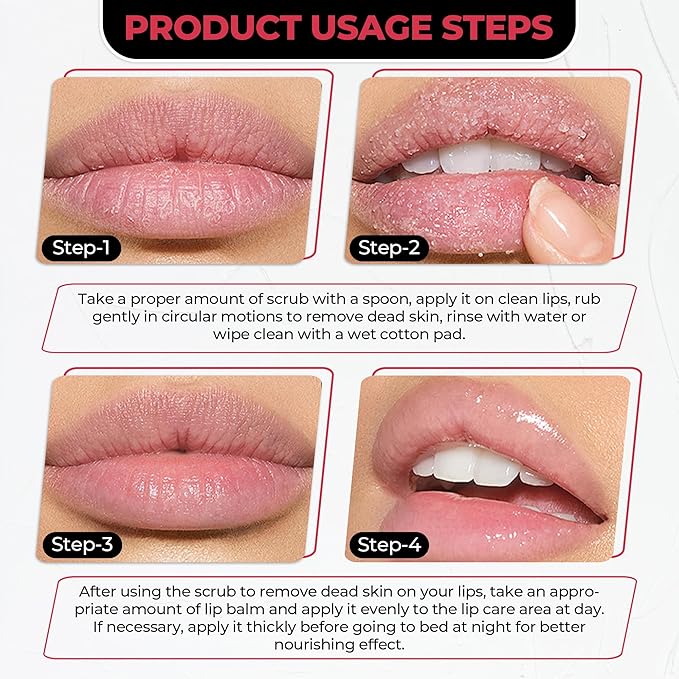 PRODUCT USAGE STEPS

Step-1

Step-2

Take a proper amount of scrub with a spoon, apply it on clean lips, rub gently in circular motions to remove dead skin, rinse with water or wipe clean with a wet cotton pad.

Step-3

Step-4

After using the scrub to remove dead skin on your lips, take an appropriate amount of lip balm and apply it evenly to the lip care area at day. If necessary, apply it thickly before going to bed at night for better nourishing effect.