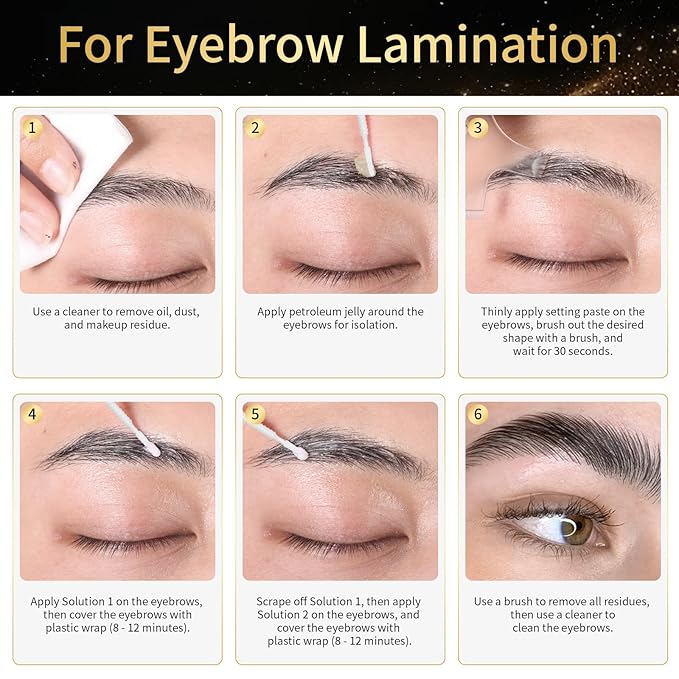 For Eyebrow Lamination

1

Use a cleaner to remove oil, dust, and makeup residue.

2

Apply petroleum jelly around the eyebrows for isolation.

3

Thinly apply setting paste on the eyebrows, brush out the desired shape with a brush, and wait for 30 seconds.

4

Apply Solution 1 on the eyebrows, then cover the eyebrows with plastic wrap (8 - 12 minutes).

5

Scrape off Solution 1, then apply Solution 2 on the eyebrows, and cover the eyebrows with plastic wrap (8 - 12 minutes).

6

Use a brush to remove all residues, then use a cleaner to clean the eyebrows.