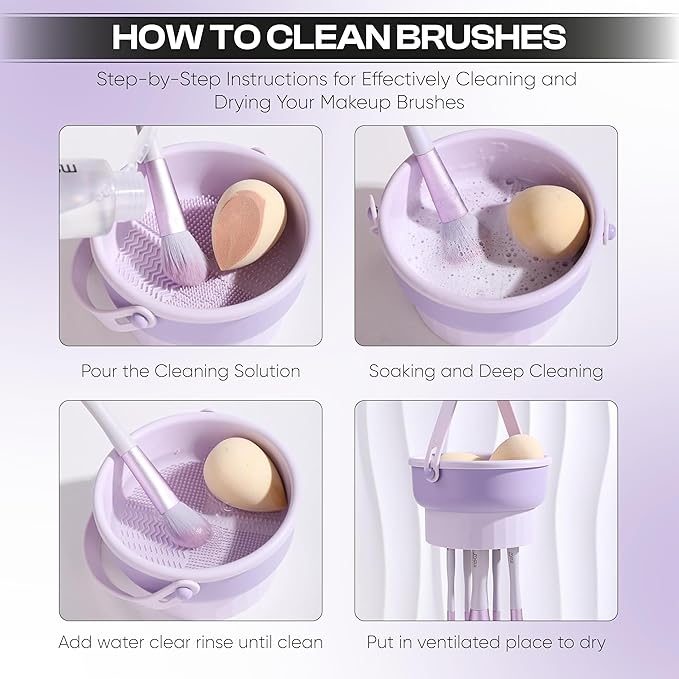 HOW TO CLEAN BRUSHES

Step-by-Step Instructions for Effectively Cleaning and Drying Your Makeup Brushes

Pour the Cleaning Solution

Soaking and Deep Cleaning

Add water clear rinse until clean

Put in ventilated place to dry