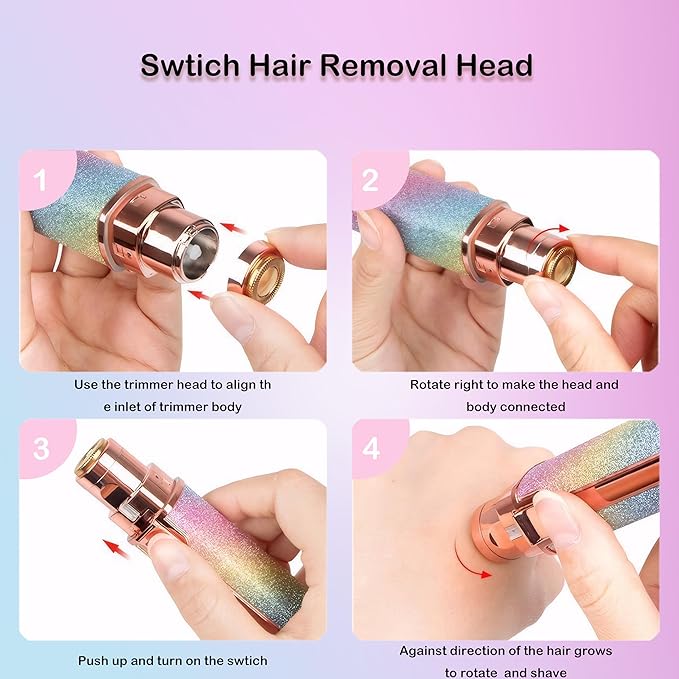 Swtich Hair Removal Head

1

Use the trimmer head to align th e inlet of trimmer body

2

Rotate right to make the head and body connected

3

Push up and turn on the swtich

4

Against direction of the hair grows to rotate and shave