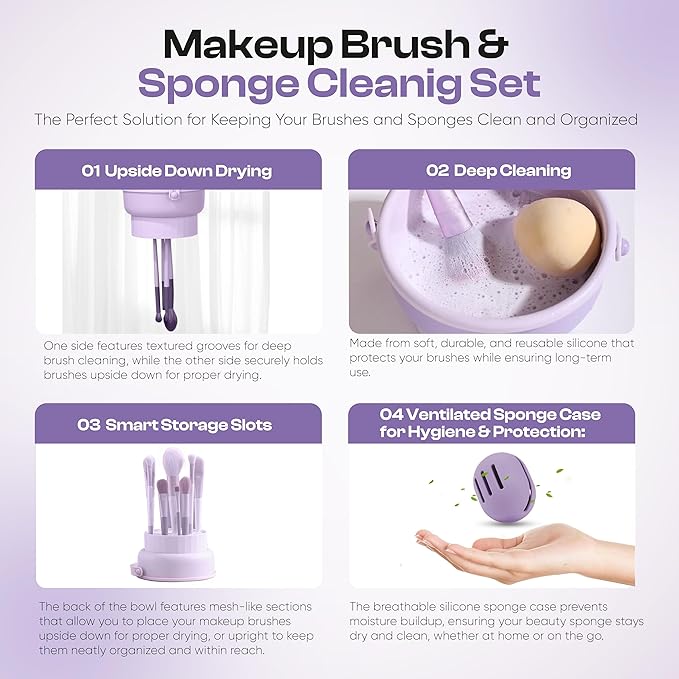 Makeup Brush &
Sponge Cleanig Set

The Perfect Solution for Keeping Your Brushes and Sponges Clean and Organized

01 Upside Down Drying

One side features textured grooves for deep brush cleaning, while the other side securely holds brushes upside down for proper drying.

02 Deep Cleaning

Made from soft, durable, and reusable silicone that protects your brushes while ensuring long-term use.

03 Smart Storage Slots

The back of the bowl features mesh-like sections that allow you to place your makeup brushes upside down for proper drying, or upright to keep them neatly organized and within reach.

04 Ventilated Sponge Case for Hygiene & Protection:

The breathable silicone sponge case prevents moisture buildup, ensuring your beauty sponge stays dry and clean, whether at home or on the go.