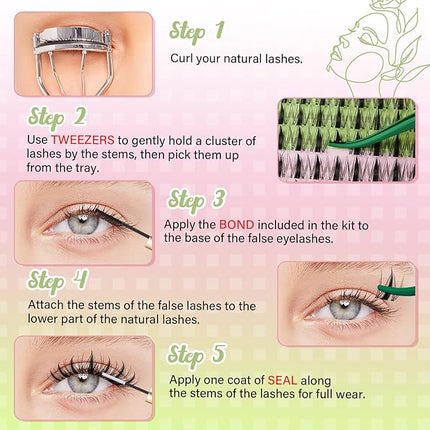 Step 1
Curl your natural lashes.

Step 2
Use TWEEZERS to gently hold a cluster of lashes by the stems, then pick them up from the tray.

Step 3
Apply the BOND included in the kit to the base of the false eyelashes.

Step 4
Attach the stems of the false lashes to the lower part of the natural lashes.

Step 5
Apply one coat of SEAL along the stems of the lashes for full wear.