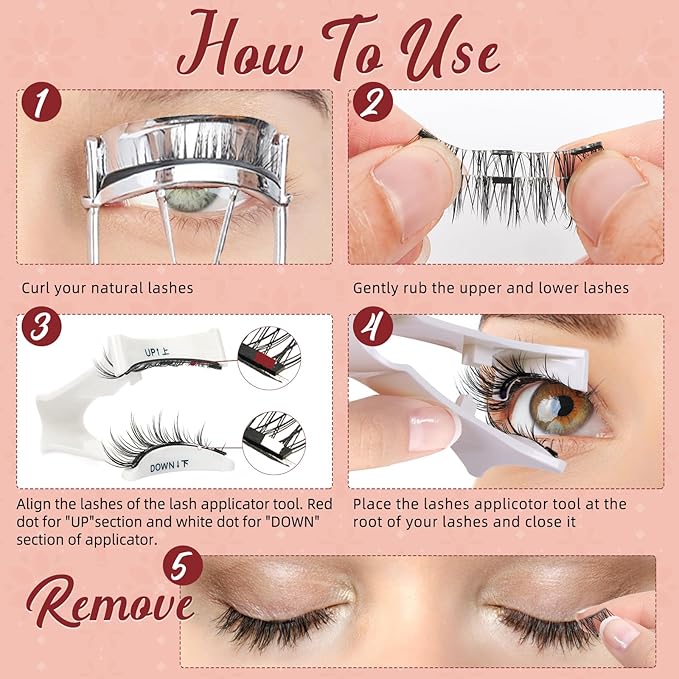 How To Use

1

Curl your natural lashes

2

Gently rub the upper and lower lashes

3

UP↑上

DOWN↓下

Align the lashes of the lash applicator tool. Red dot for "UP"section and white dot for "DOWN" section of applicator.

4

Place the lashes applicotor tool at the root of your lashes and close it

5

Remove