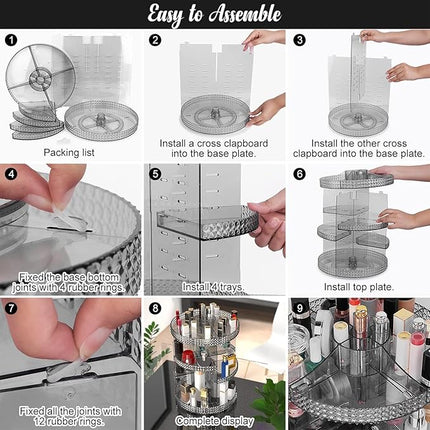 Easy to Assemble

1
Packing list

2
Install a cross clapboard into the base plate.

3
Install the other cross clapboard into the base plate.

4
Fixed the base bottom joints with 4 rubber rings.

5
Install 4 trays.

6
Install top plate.

7
Fixed all the joints with 12 rubber rings.

8
Complete display

9