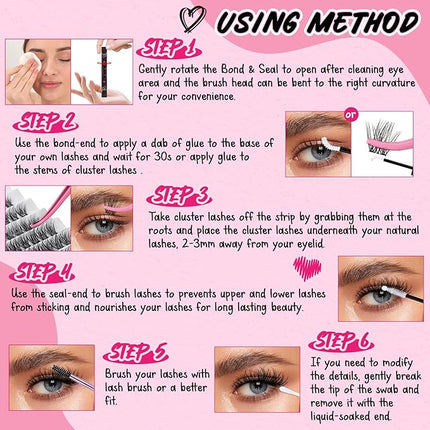 USING METHOD

STEP 1
Gently rotate the Bond & Seal to open after cleaning eye area and the brush head can be bent to the right curvature for your convenience.

STEP 2
Use the bond-end to apply a dab of glue to the base of your own lashes and wait for 30s or apply glue to the stems of cluster lashes .

or

STEP 3
Take cluster lashes off the strip by grabbing them at the roots and place the cluster lashes underneath your natural lashes, 2-3mm away from your eyelid.

STEP 4
Use the seal-end to brush lashes to prevents upper and lower lashes from sticking and nourishes your lashes for long lasting beauty.

STEP 5
Brush your lashes with lash brush or a better fit.

STEP 6
If you need to modify the details, gently break the tip of the swab and remove it with the liquid-soaked end.