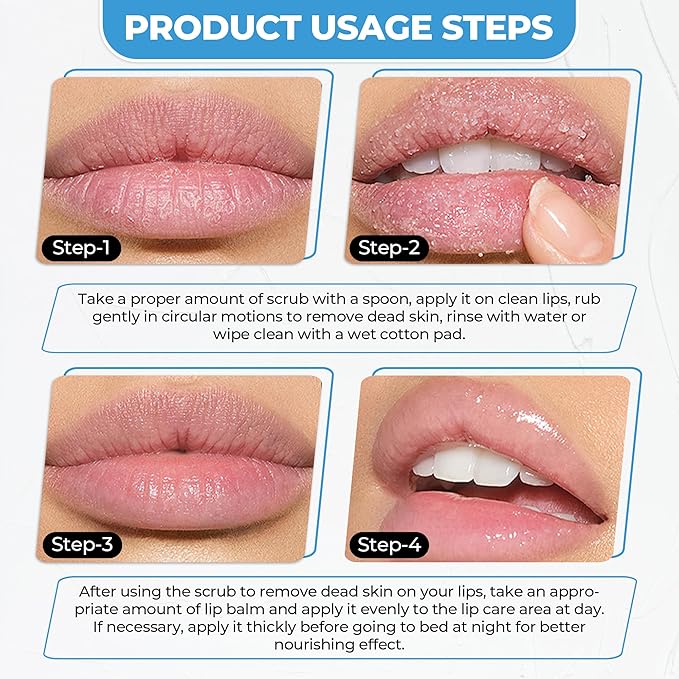 PRODUCT USAGE STEPS

Step-1

Step-2

Take a proper amount of scrub with a spoon, apply it on clean lips, rub gently in circular motions to remove dead skin, rinse with water or wipe clean with a wet cotton pad.

Step-3

Step-4

After using the scrub to remove dead skin on your lips, take an appropriate amount of lip balm and apply it evenly to the lip care area at day. If necessary, apply it thickly before going to bed at night for better nourishing effect.