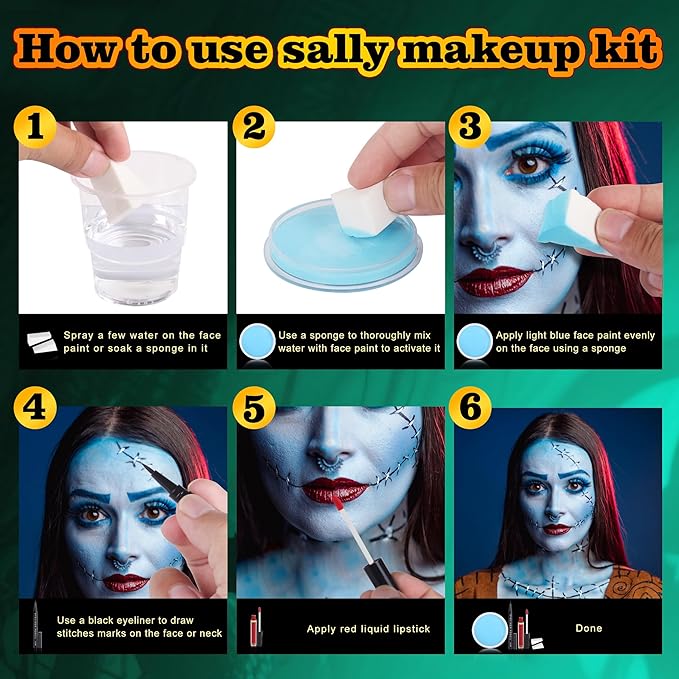 How to use sally makeup kit

1

Spray a few water on the face paint or soak a sponge in it

2

Use a sponge to thoroughly mix water with face paint to activate it

3

Apply light blue face paint evenly on the face using a sponge

4

Use a black eyeliner to draw stitches marks on the face or neck

5

Apply red liquid lipstick

6

Done