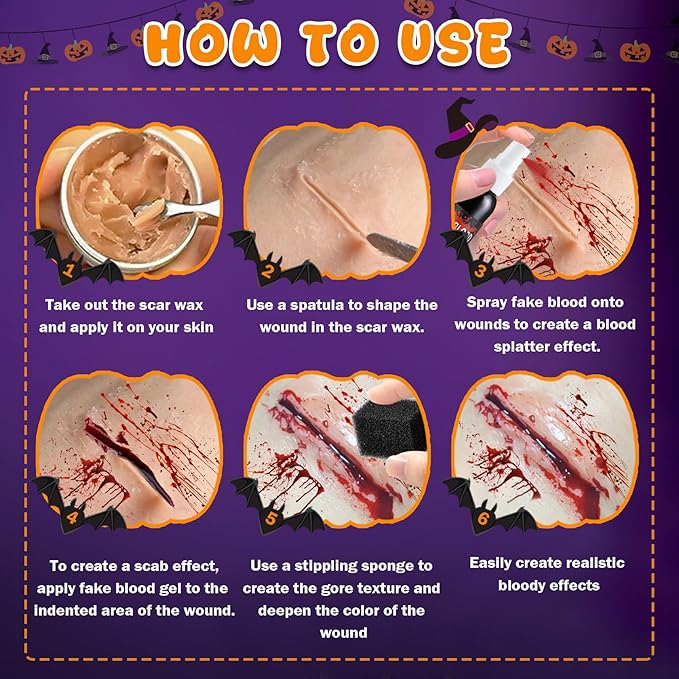 HOW TO USE

1

Take out the scar wax and apply it on your skin

2

Use a spatula to shape the wound in the scar wax.

3

Spray fake blood onto wounds to create a blood splatter effect.

4

To create a scab effect, apply fake blood gel to the indented area of the wound.

5

Use a stippling sponge to create the gore texture and deepen the color of the wound

6

Easily create realistic bloody effects