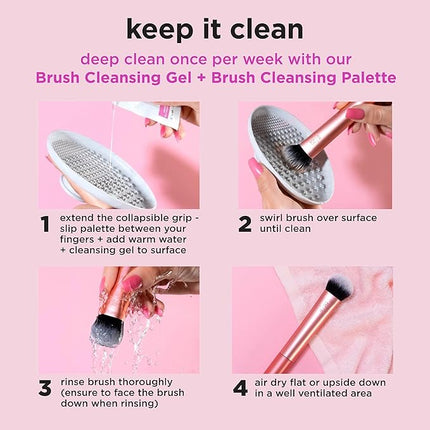 keep it clean

deep clean once per week with our
Brush Cleansing Gel + Brush Cleansing Palette

1 extend the collapsible grip - slip palette between your fingers + add warm water + cleansing gel to surface

2 swirl brush over surface until clean

3 rinse brush thoroughly (ensure to face the brush down when rinsing)

4 air dry flat or upside down in a well ventilated area