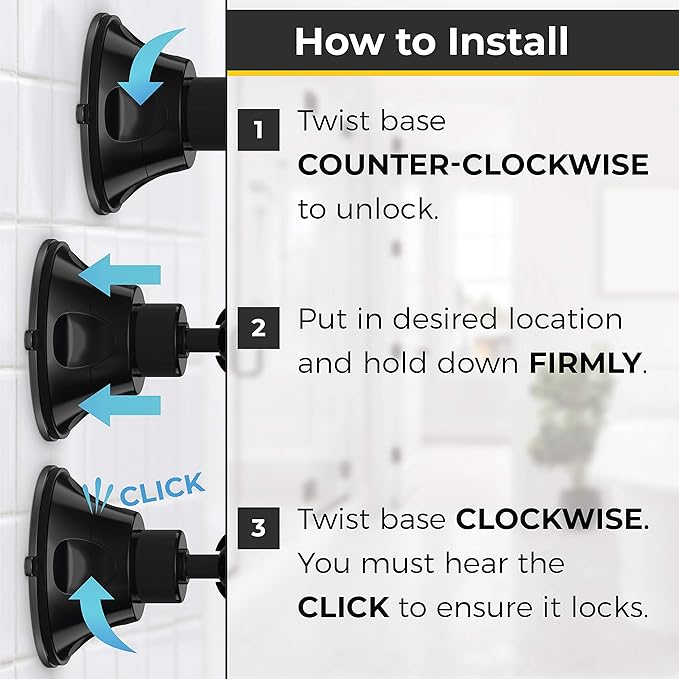 How to Install

1 Twist base COUNTER-CLOCKWISE to unlock.

2 Put in desired location and hold down FIRMLY.

CLICK

3 Twist base CLOCKWISE. You must hear the CLICK to ensure it locks.