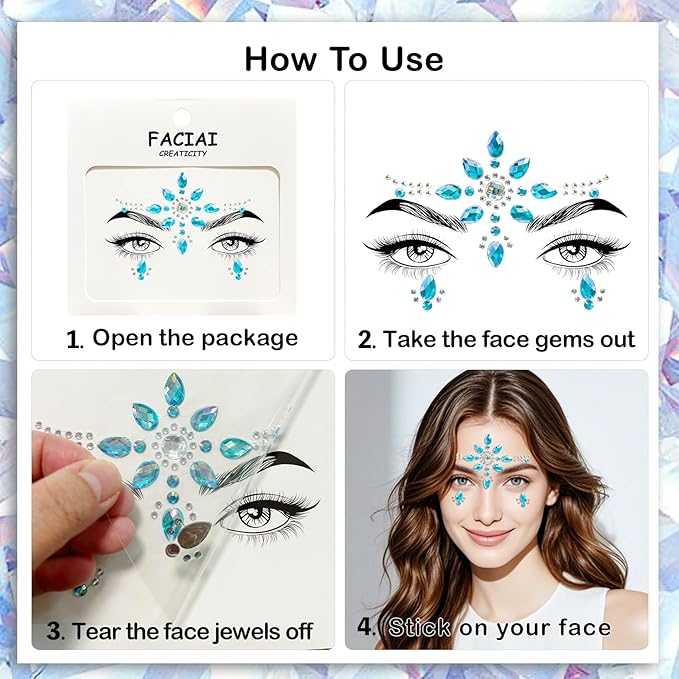 How To Use

FACIAI
CREATICITY

1. Open the package

2. Take the face gems out

3. Tear the face jewels off

4. Stick on your face